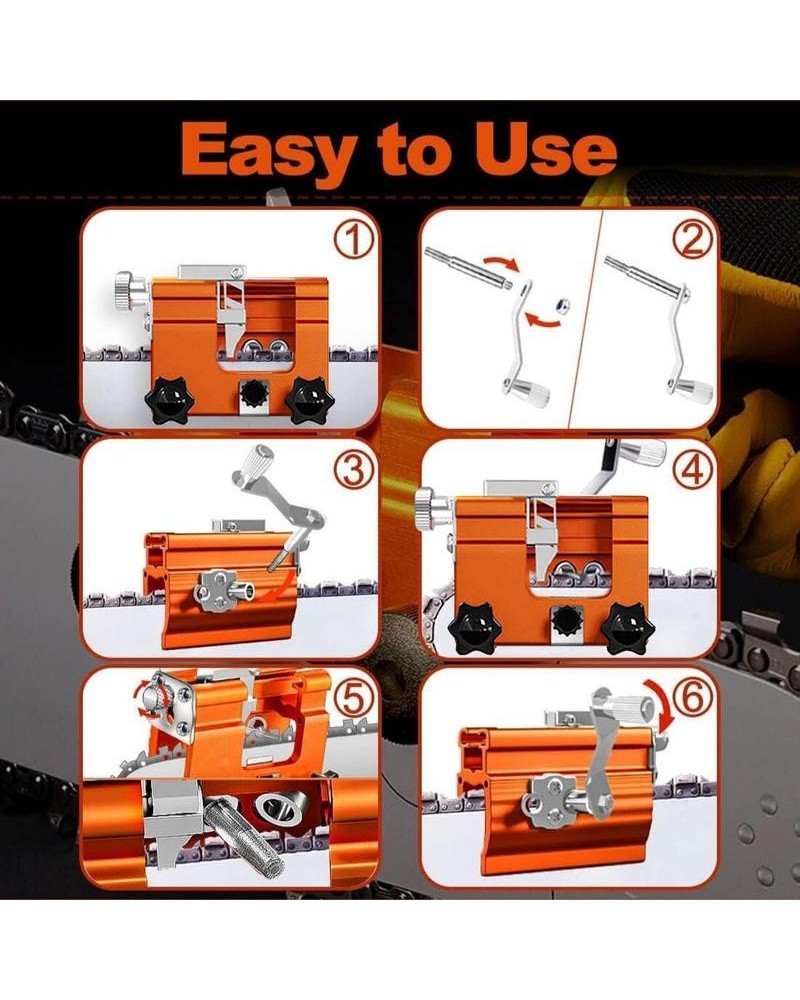 Easy to Use

①

②

③

④

⑤

⑥