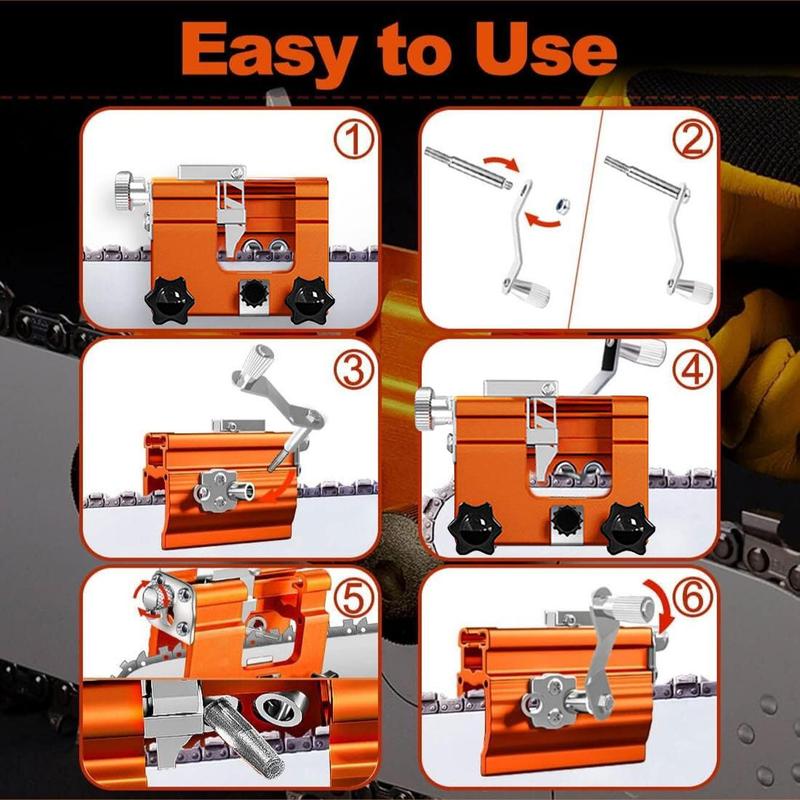 Easy to Use

①

②

③

④

⑤

⑥